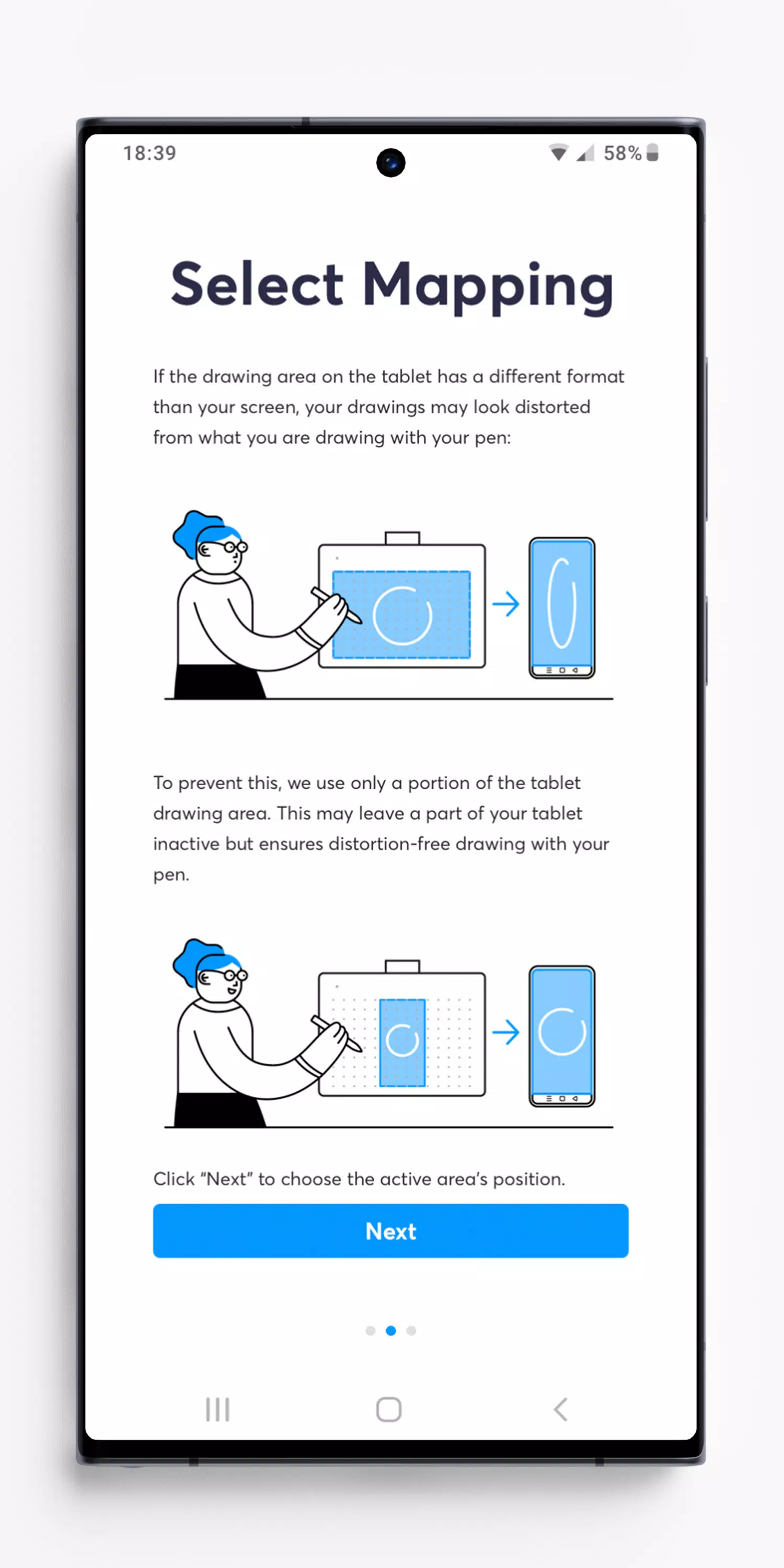 18:39

58%

Select Mapping

If the drawing area on the tablet has a different format than your screen, your drawings may look distorted from what you are drawing with your pen:

To prevent this, we use only a portion of the tablet drawing area. This may leave a part of your tablet inactive but ensures distortion-free drawing with your pen.

Click “Next” to choose the active area’s position.

Next